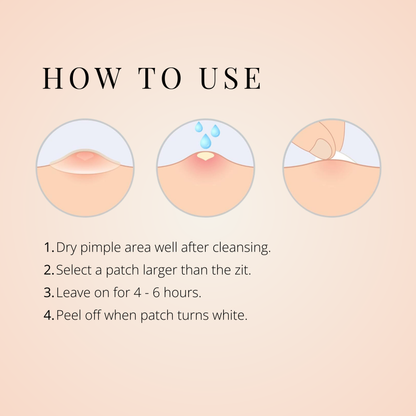 HOW TO USE

1. Dry pimple area well after cleansing.
2. Select a patch larger than the zit.
3. Leave on for 4 - 6 hours.
4. Peel off when patch turns white.