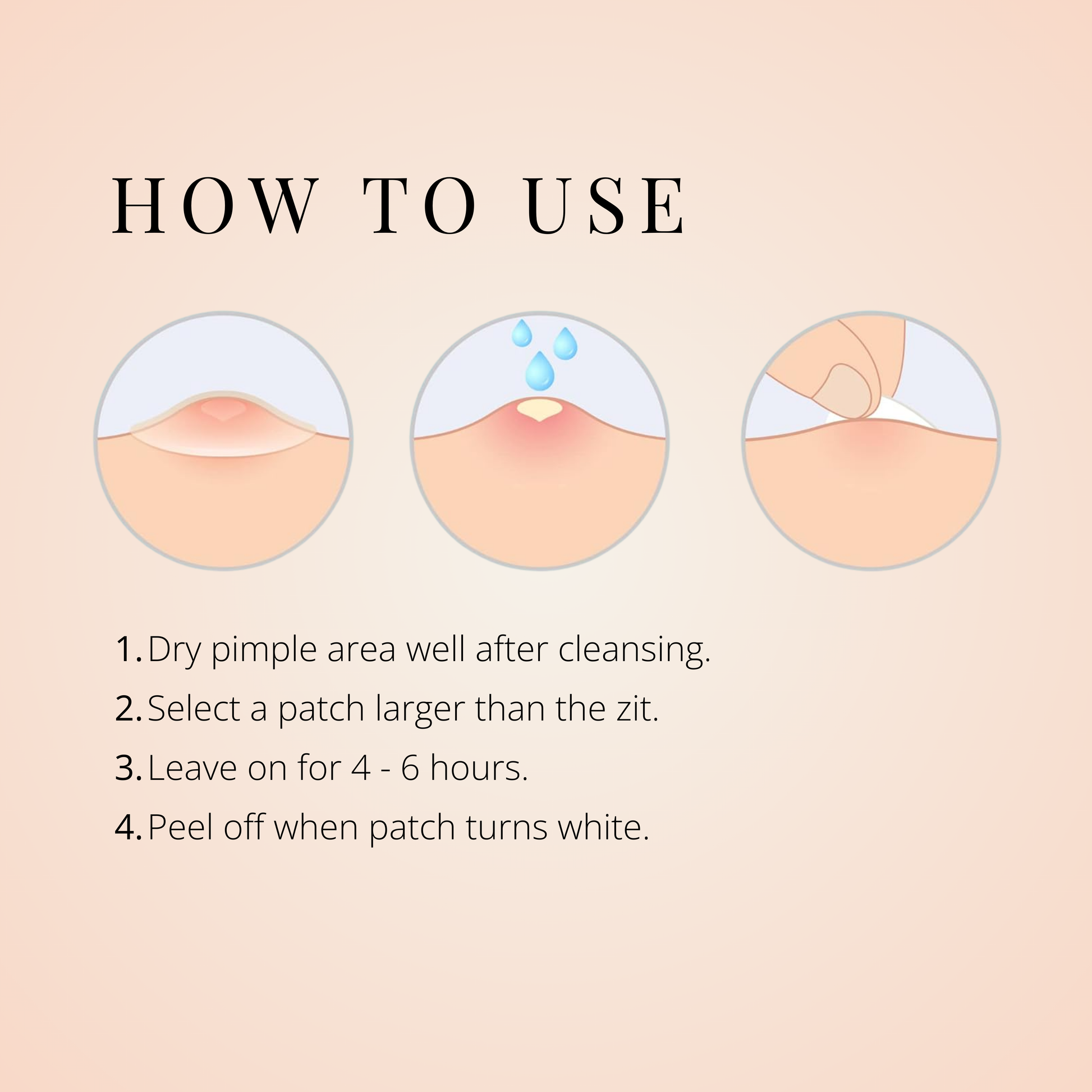 HOW TO USE

1. Dry pimple area well after cleansing.
2. Select a patch larger than the zit.
3. Leave on for 4 - 6 hours.
4. Peel off when patch turns white.